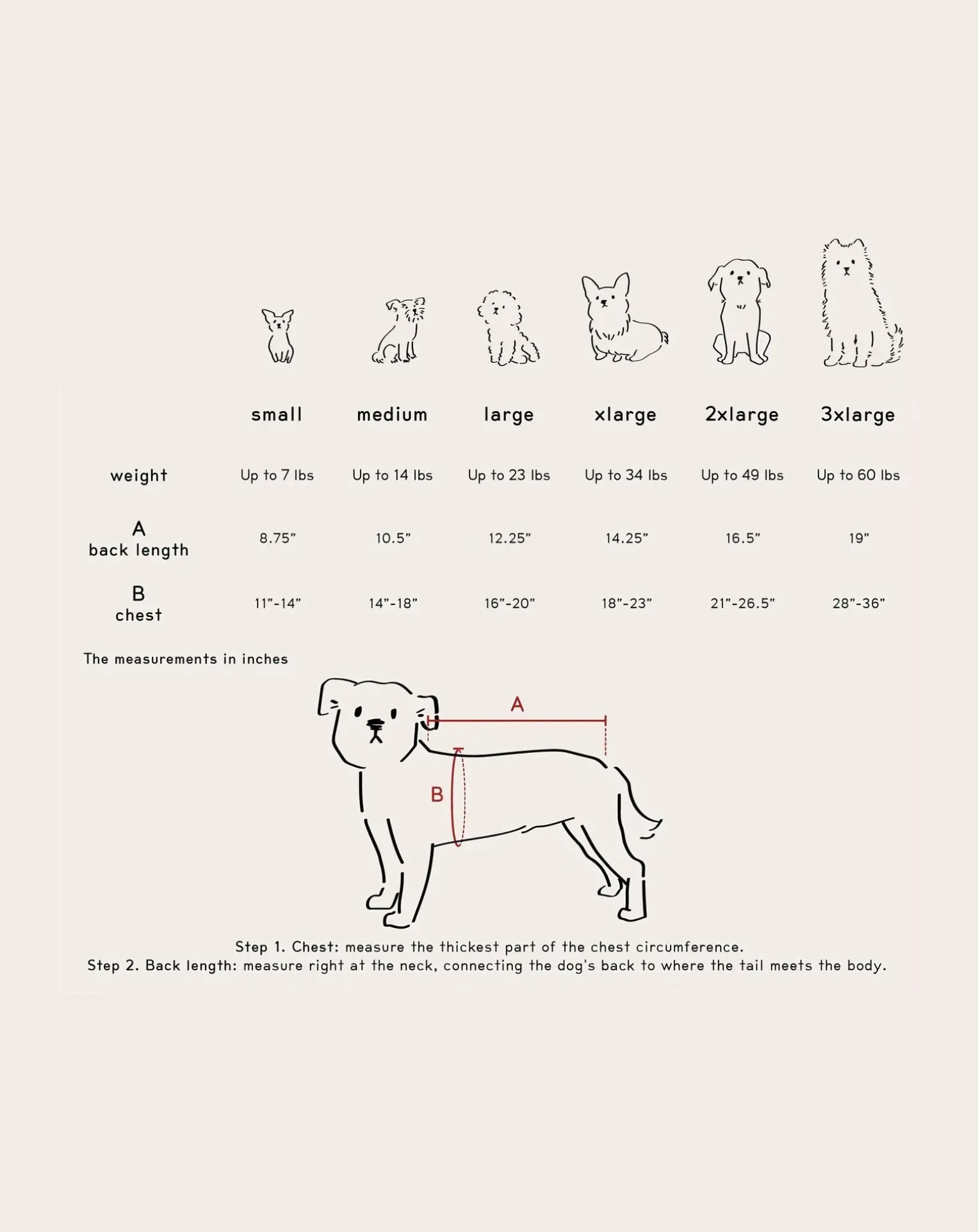 | | small | medium | large | xlarge | 2xlarge | 3xlarge |
|---|---|---|---|---|---|---|
| weight | Up to 7 lbs | Up to 14 lbs | Up to 23 lbs | Up to 34 lbs | Up to 49 lbs | Up to 60 lbs |
| A back length | 8.75” | 10.5” | 12.25” | 14.25” | 16.5” | 19” |
| B chest | 11”-14” | 14”-18” | 16”-20” | 18”-23” | 21”-26.5” | 28”-36” |

The measurements in inches

A

B

Step 1. Chest: measure the thickest part of the chest circumference.
Step 2. Back length: measure right at the neck, connecting the dog's back to where the tail meets the body.